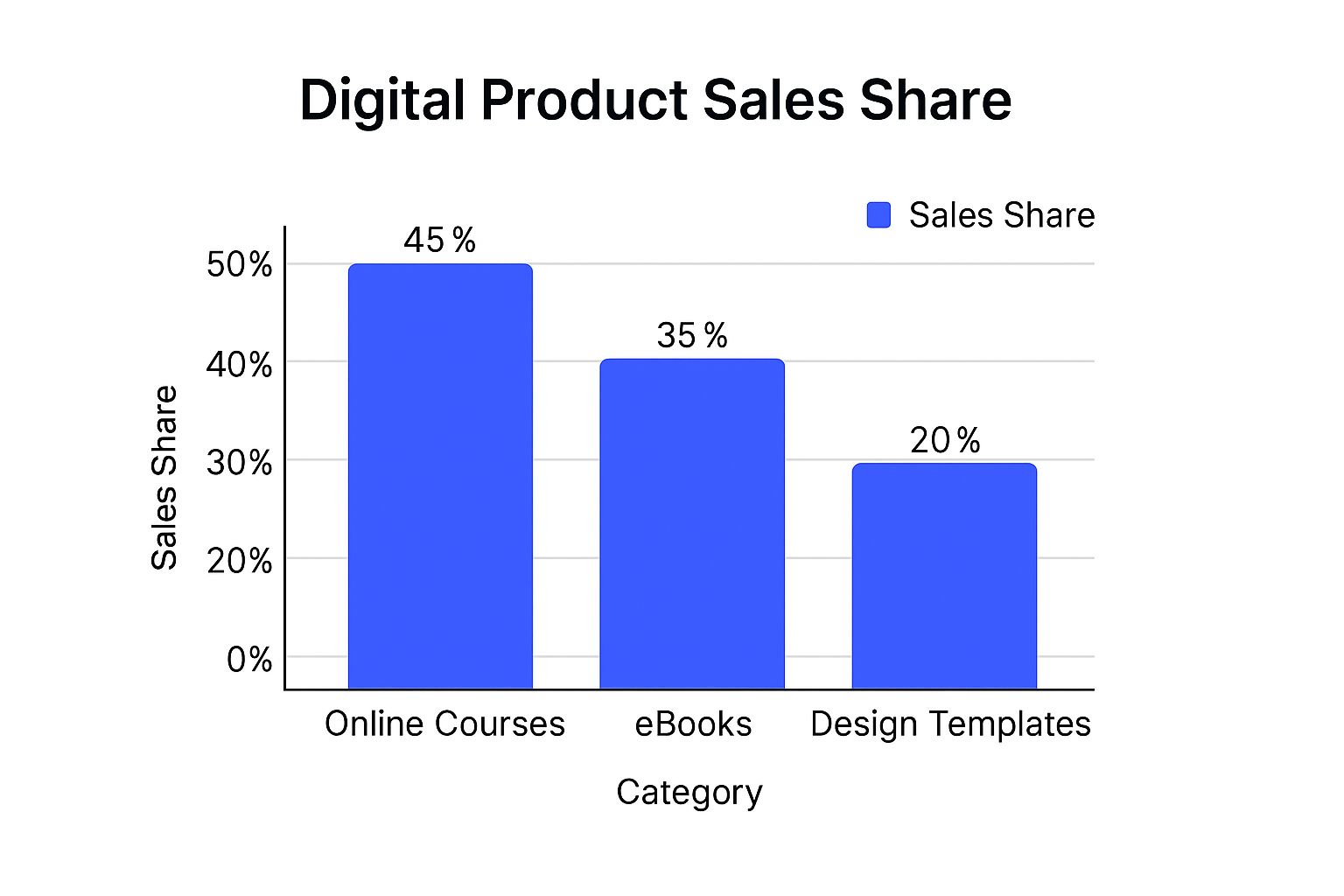 Digital Product Sales Share

Sales Share

Sales Share

50%
40%
30%
20%
0%

45 %
35 %
20 %

Online Courses
eBooks
Design Templates

Category